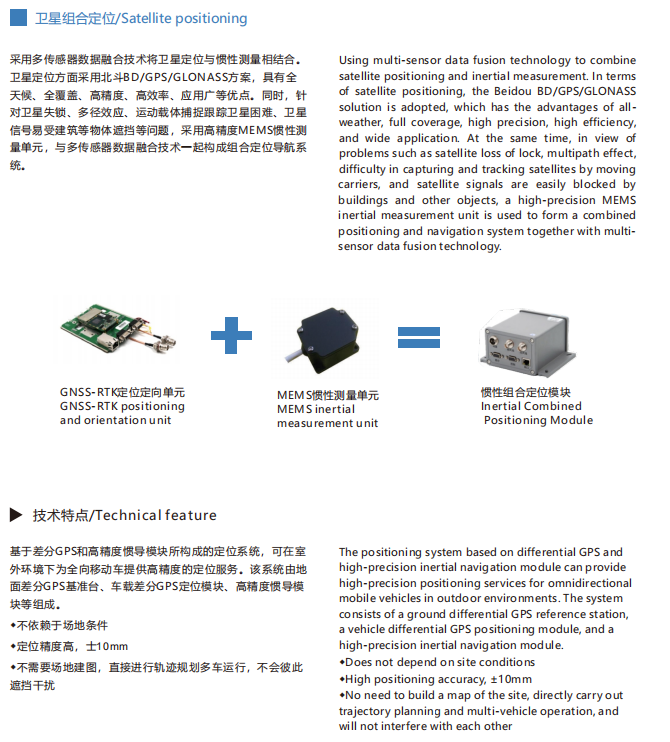 卫星组合定位/Satellite positioning

采用多传感器数据融合技术将卫星定位与惯性测量相结合。卫星定位方面采用北斗BD/GPS/GLONASS方案，具有全天候、全覆盖、高精度、高效率、应用广等优点。同时，针对卫星失锁、多径效应、运动载体捕捉跟踪卫星困难、卫星信号易受建筑等物体遮挡等问题，采用高精度MEMS惯性测量单元，与多传感器数据融合技术一起构成组合定位导航系统。

Using multi-sensor data fusion technology to combine satellite positioning and inertial measurement. In terms of satellite positioning, the Beidou BD/GPS/GLONASS solution is adopted, which has the advantages of all-weather, full coverage, high precision, high efficiency, and wide application. At the same time, in view of problems such as satellite loss of lock, multipath effect, difficulty in capturing and tracking satellites by moving carriers, and satellite signals are easily blocked by buildings and other objects, a high-precision MEMS inertial measurement unit is used to form a combined positioning and navigation system together with multi-sensor data fusion technology.

GNSS-RTK定位定向单元
GNSS-RTK positioning and orientation unit

MEMS惯性测量单元
MEMS inertial measurement unit

惯性组合定位模块
Inertial Combined Positioning Module

技术特点/Technical feature

基于差分GPS和高精度惯导模块所构成的定位系统，可在室外环境下为全向移动车提供高精度的定位服务。该系统由地面差分GPS基准台、车载差分GPS定位模块、高精度惯导模块等组成。
◆不依赖于场地条件
◆定位精度高，±10mm
◆不需要场地建图，直接进行轨迹规划多车运行，不会彼此遮挡干扰

The positioning system based on differential GPS and high-precision inertial navigation module can provide high-precision positioning services for omnidirectional mobile vehicles in outdoor environments. The system consists of a ground differential GPS reference station, a vehicle differential GPS positioning module, and a high-precision inertial navigation module.
◆Does not depend on site conditions
◆High positioning accuracy, ±10mm
◆No need to build a map of the site, directly carry out trajectory planning and multi-vehicle operation, and will not interfere with each other